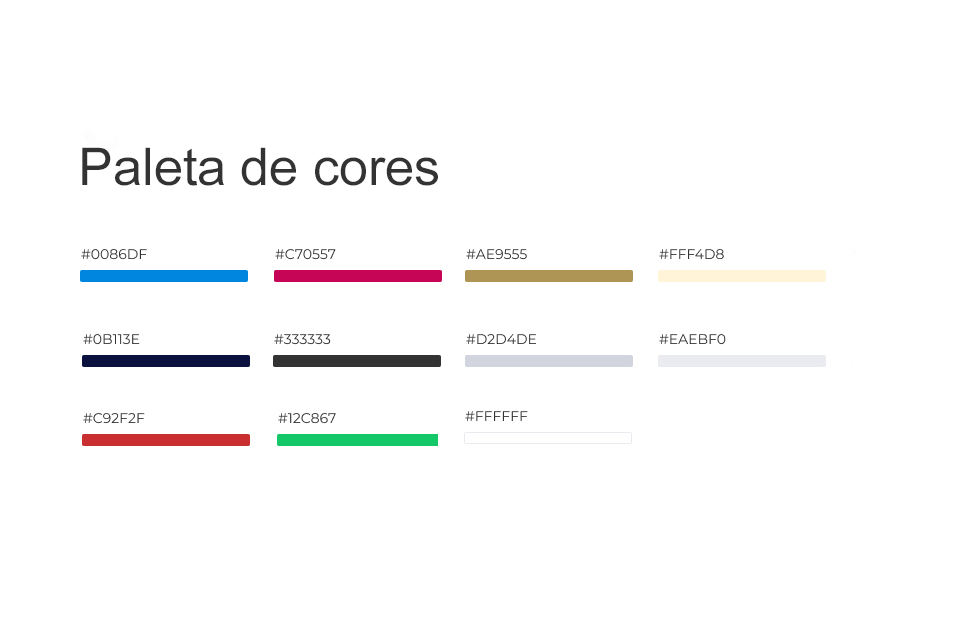 Paleta de cores

#0086DF

#C70557

#AE9555

#FFF4D8

#0B113E

#333333

#D2D4DE

#EAEBF0

#C92F2F

#12C867

#FFFFFF